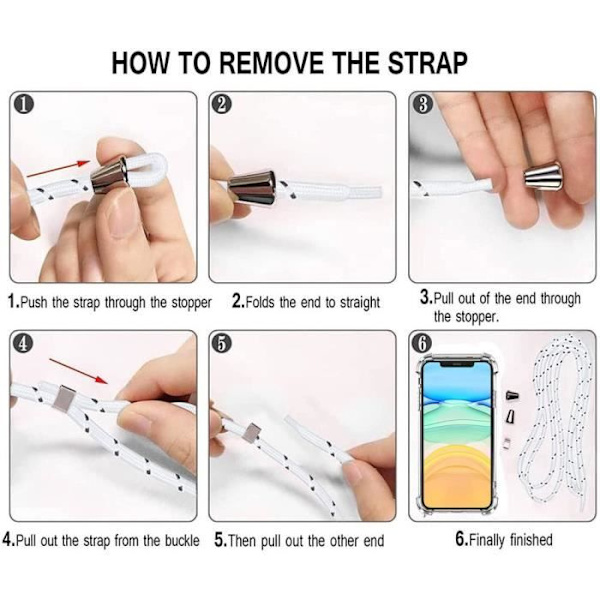 HOW TO REMOVE THE STRAP

1

2

3

1.Push the strap through the stopper

2.Folds the end to straight

3.Pull out of the end through the stopper.

4

5

6

4.Pull out the strap from the buckle

5.Then pull out the other end

6.Finally finished