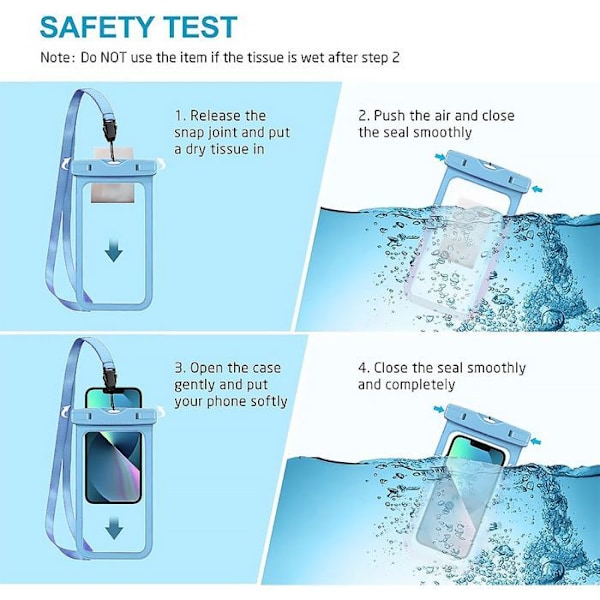 SAFETY TEST

Note: Do NOT use the item if the tissue is wet after step 2

1. Release the snap joint and put a dry tissue in

2. Push the air and close the seal smoothly

3. Open the case gently and put your phone softly

4. Close the seal smoothly and completely