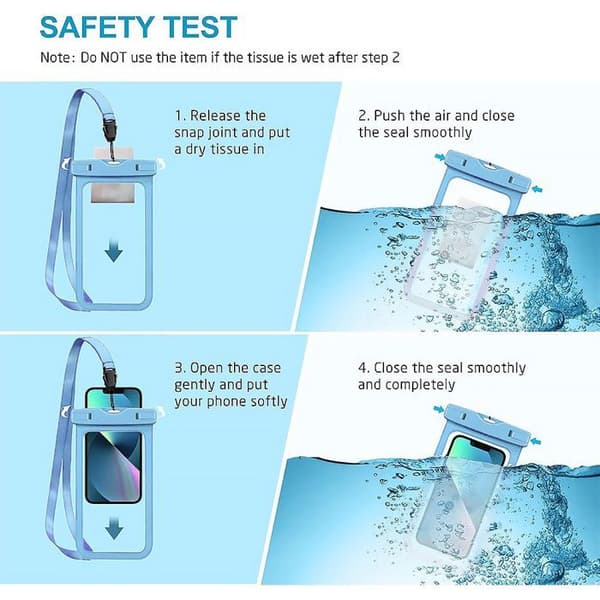 SAFETY TEST

Note: Do NOT use the item if the tissue is wet after step 2

1. Release the snap joint and put a dry tissue in

2. Push the air and close the seal smoothly

3. Open the case gently and put your phone softly

4. Close the seal smoothly and completely