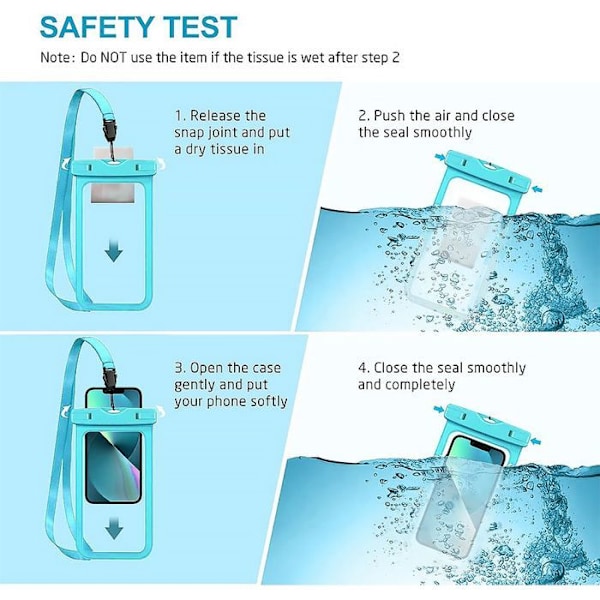 SAFETY TEST

Note: Do NOT use the item if the tissue is wet after step 2

1. Release the snap joint and put a dry tissue in

2. Push the air and close the seal smoothly

3. Open the case gently and put your phone softly

4. Close the seal smoothly and completely