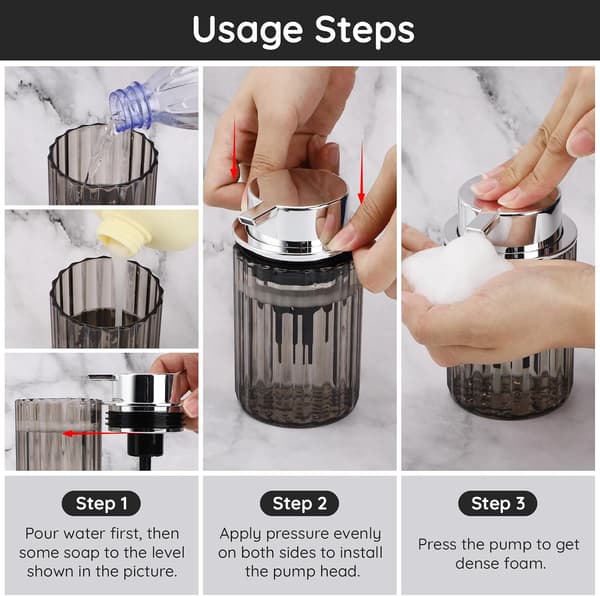 Usage Steps

Step 1
Pour water first, then some soap to the level shown in the picture.

Step 2
Apply pressure evenly on both sides to install the pump head.

Step 3
Press the pump to get dense foam.