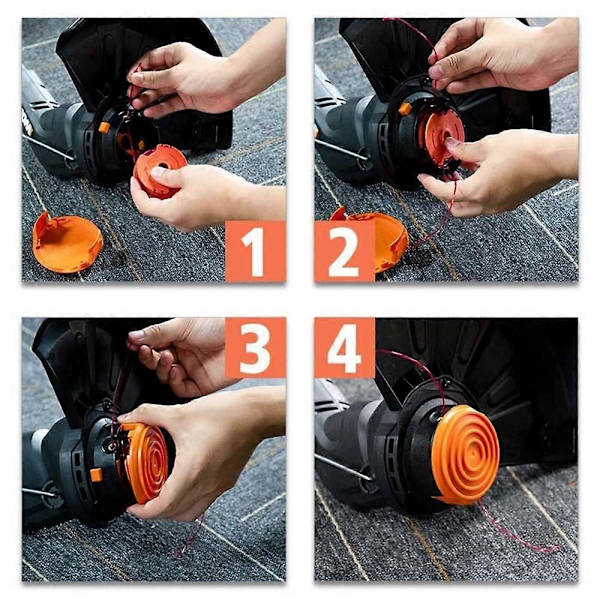 1

2

3

4