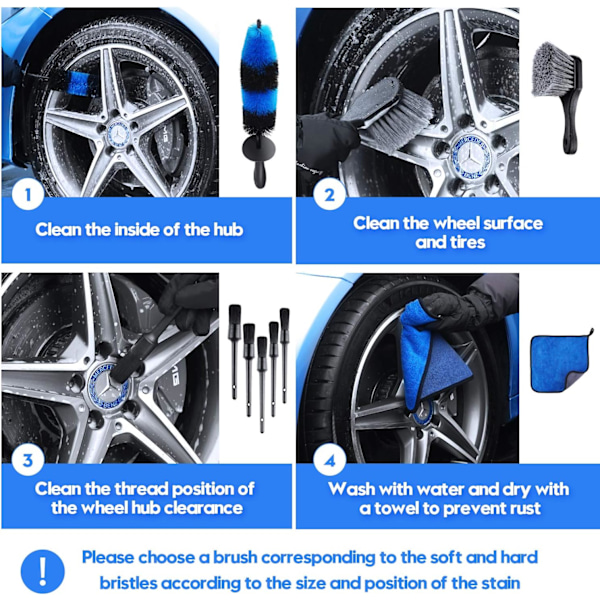 1

Clean the inside of the hub

2

Clean the wheel surface and tires

3

Clean the thread position of the wheel hub clearance

4

Wash with water and dry with a towel to prevent rust

!

Please choose a brush corresponding to the soft and hard bristles according to the size and position of the stain