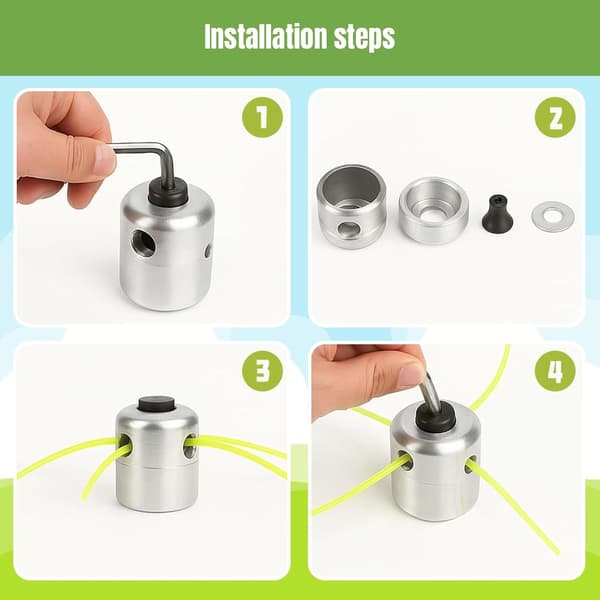 Installation steps

1

2

3

4