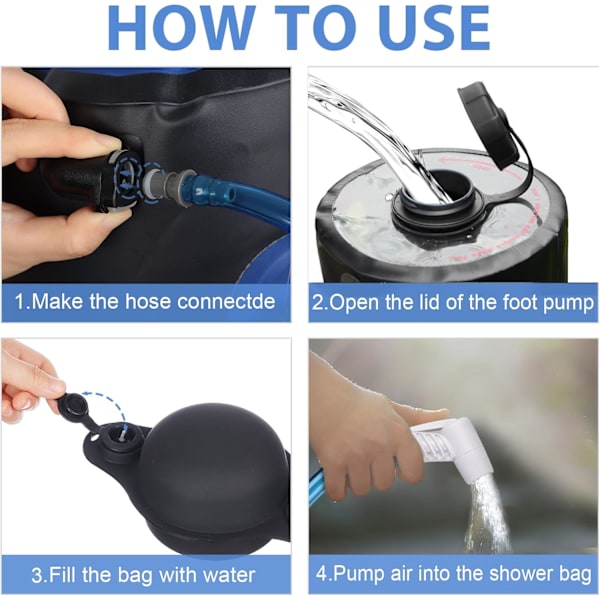 HOW TO USE

1.Make the hose connectde

2.Open the lid of the foot pump

3.Fill the bag with water

4.Pump air into the shower bag