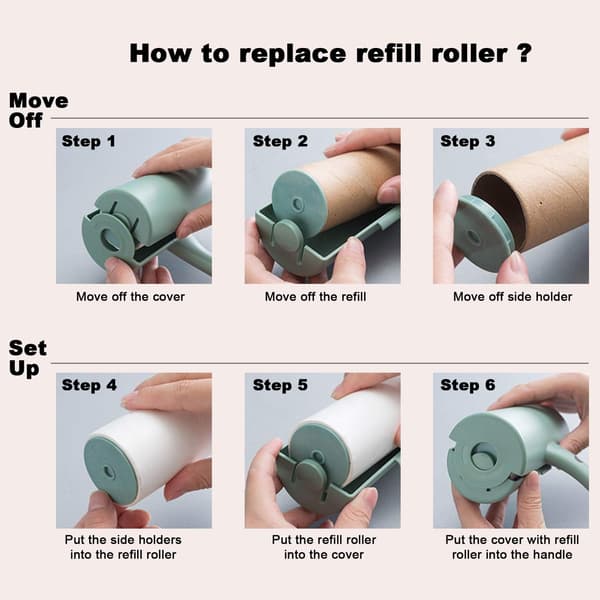 How to replace refill roller ?

Move Off

Step 1

Move off the cover

Step 2

Move off the refill

Step 3

Move off side holder

Set Up

Step 4

Put the side holders into the refill roller

Step 5

Put the refill roller into the cover

Step 6

Put the cover with refill roller into the handle