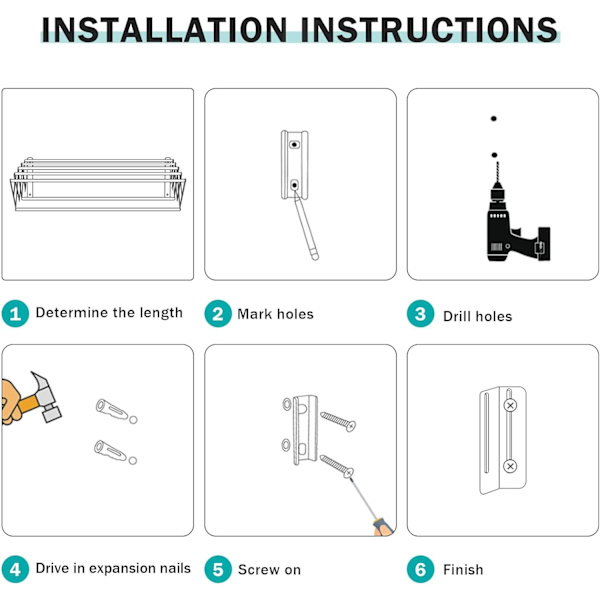 INSTALLATION INSTRUCTIONS

1 Determine the length

2 Mark holes

3 Drill holes

4 Drive in expansion nails

5 Screw on

6 Finish