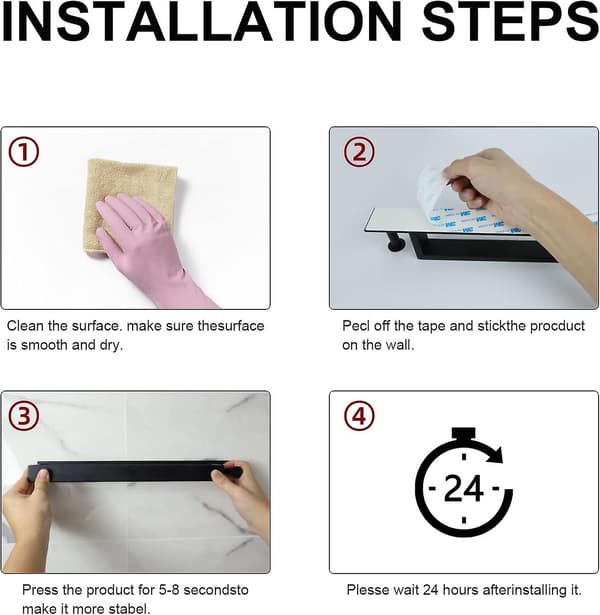 INSTALLATION STEPS

①

Clean the surface. make sure thesurface is smooth and dry.

②

Pecl off the tape and stickthe procduct on the wall.

③

Press the product for 5-8 secondsto make it more stabel.

④

24

Plesse wait 24 hours afterinstalling it.