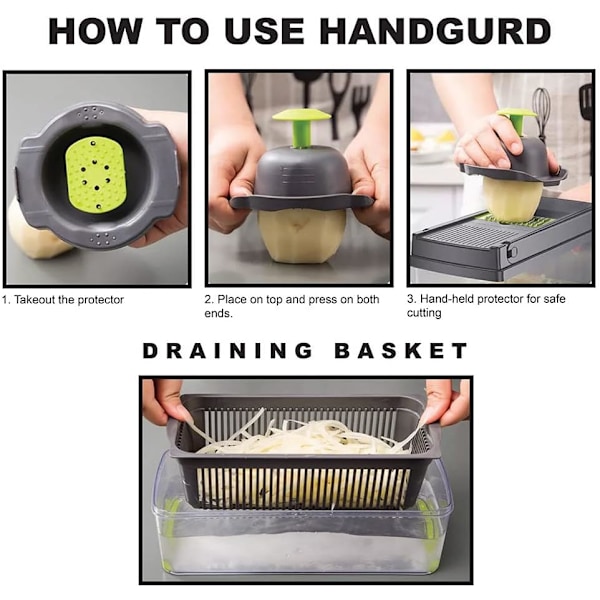 HOW TO USE HANDGURD

1. Takeout the protector

2. Place on top and press on both ends.

3. Hand-held protector for safe cutting

DRAINING BASKET