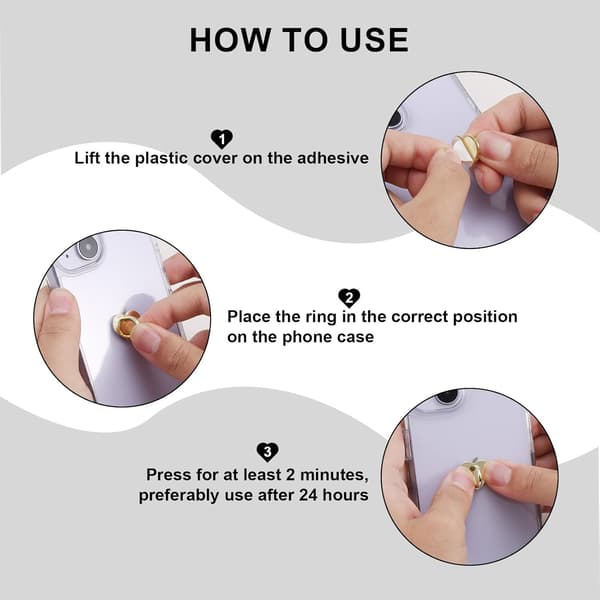 HOW TO USE

1
Lift the plastic cover on the adhesive

2
Place the ring in the correct position on the phone case

3
Press for at least 2 minutes, preferably use after 24 hours