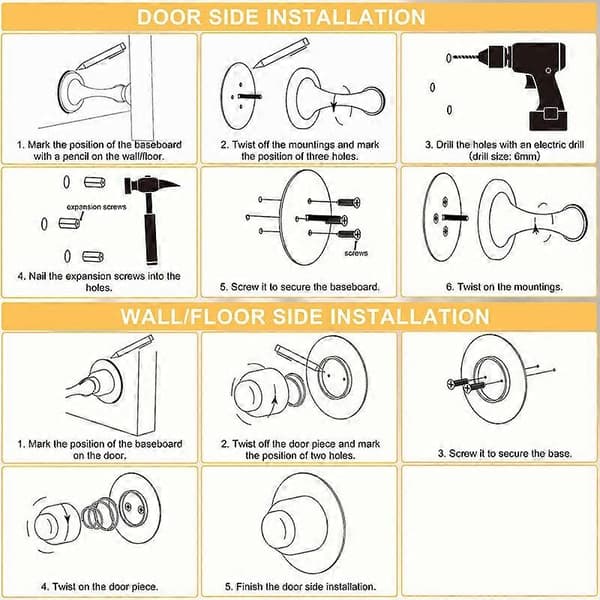 DOOR SIDE INSTALLATION

1. Mark the position of the baseboard with a pencil on the wall/floor.

2. Twist off the mountings and mark the position of three holes.

3. Drill the holes with an electric drill (drill size: 6mm)

expansion screws

4. Nail the expansion screws into the holes.

screws

5. Screw it to secure the baseboard.

6. Twist on the mountings.

WALL/FLOOR SIDE INSTALLATION

1. Mark the position of the baseboard on the door.

2. Twist off the door piece and mark the position of two holes.

3. Screw it to secure the base.

4. Twist on the door piece.

5. Finish the door side installation.