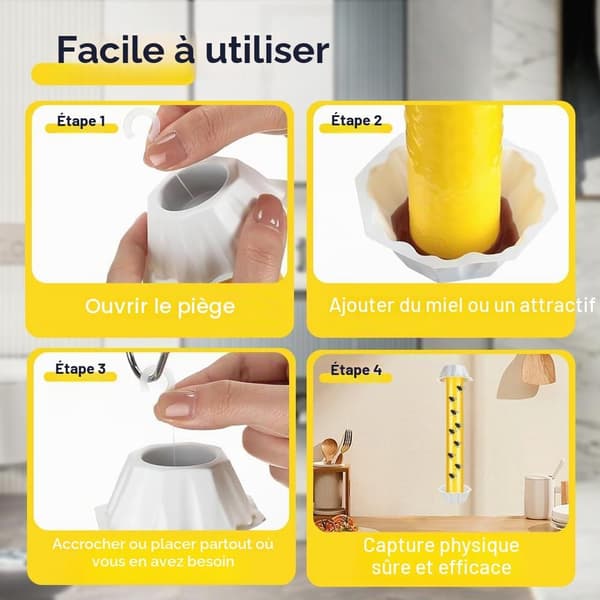 Facile à utiliser

Étape 1

Ouvrir le piège

Étape 2

Ajouter du miel ou un attractif

Étape 3

Accrocher ou placer partout où vous en avez besoin

Étape 4

Capture physique sûre et efficace