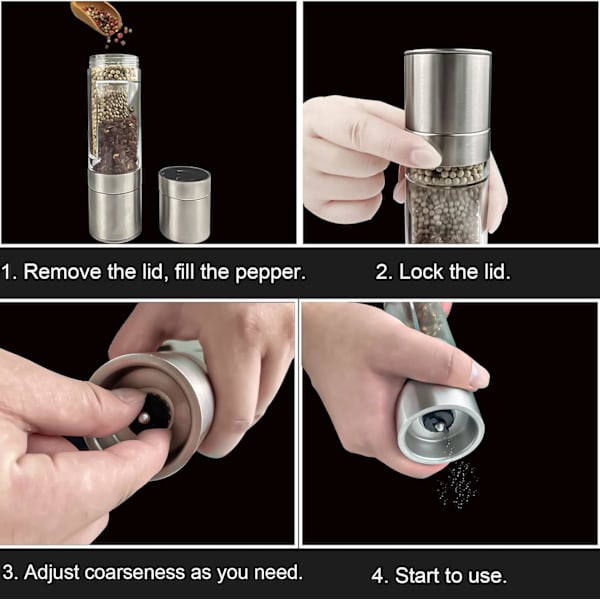 1. Remove the lid, fill the pepper.

2. Lock the lid.

3. Adjust coarseness as you need.

4. Start to use.