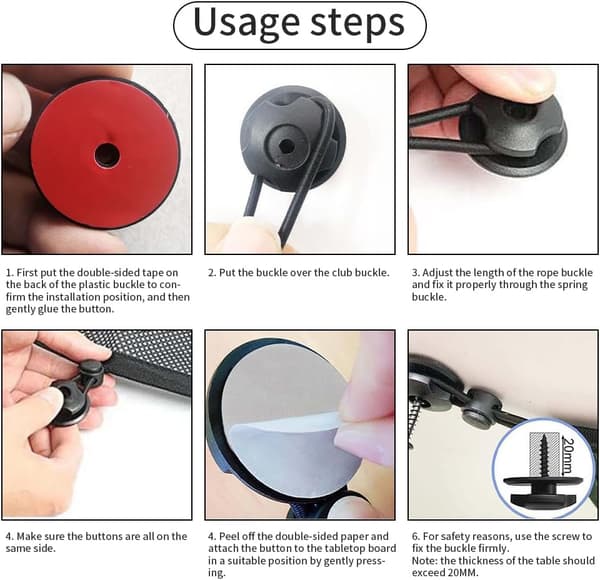 Usage steps

1. First put the double-sided tape on the back of the plastic buckle to confirm the installation position, and then gently glue the button.

2. Put the buckle over the club buckle.

3. Adjust the length of the rope buckle and fix it properly through the spring buckle.

4. Make sure the buttons are all on the same side.

4. Peel off the double-sided paper and attach the button to the tabletop board in a suitable position by gently pressing.

20mm

6. For safety reasons, use the screw to fix the buckle firmly.
Note: the thickness of the table should exceed 20MM.