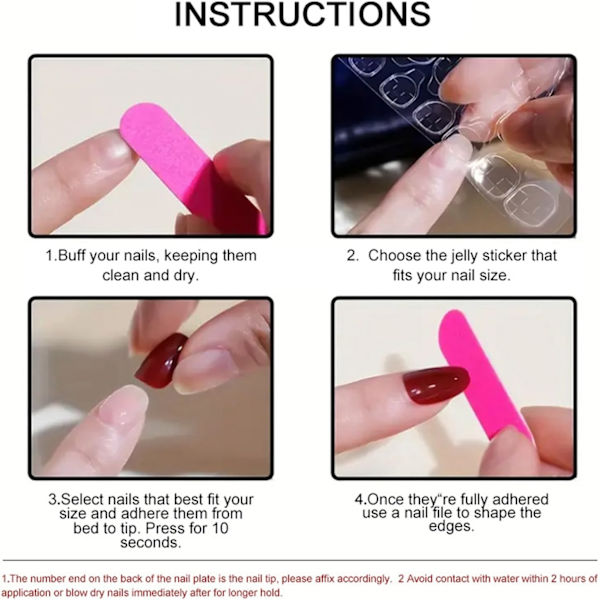 INSTRUCTIONS

1.Buff your nails, keeping them clean and dry.

2. Choose the jelly sticker that fits your nail size.

3.Select nails that best fit your size and adhere them from bed to tip. Press for 10 seconds.

4.Once they"re fully adhered use a nail file to shape the edges.

1.The number end on the back of the nail plate is the nail tip, please affix accordingly. 2 Avoid contact with water within 2 hours of application or blow dry nails immediately after for longer hold.