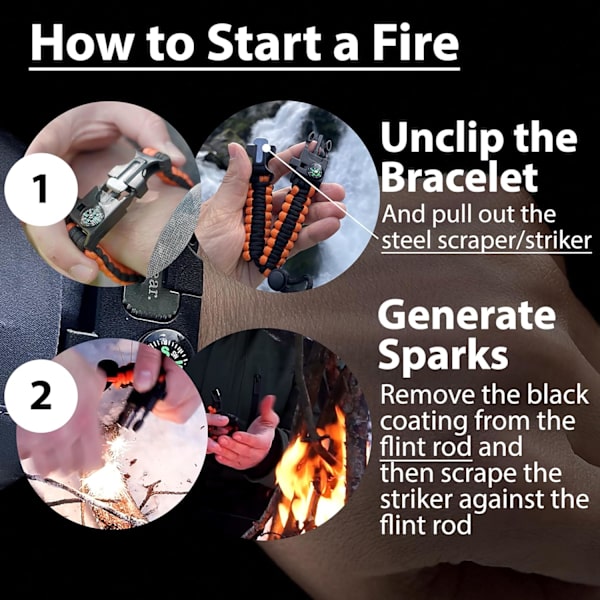 How to Start a Fire

1

Unclip the Bracelet
And pull out the steel scraper/striker

2

Generate Sparks
Remove the black coating from the flint rod and then scrape the striker against the flint rod