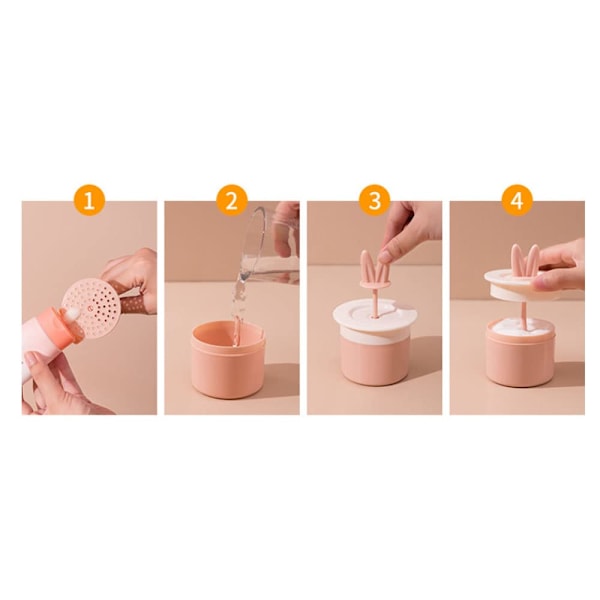 1

2

3

4