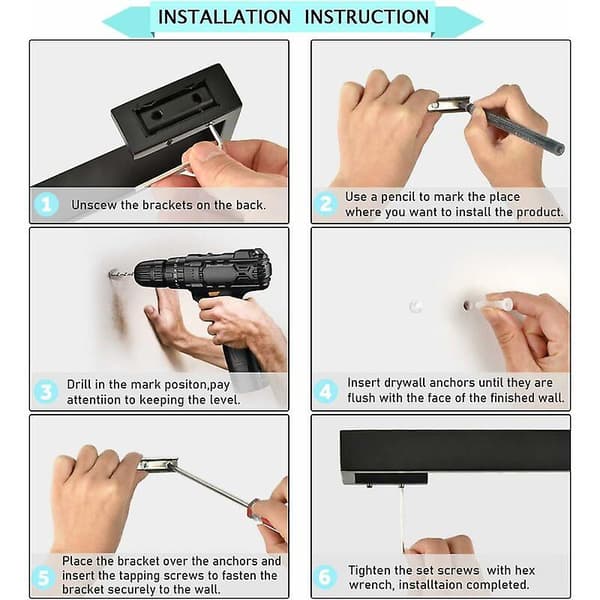 INSTALLATION INSTRUCTION

1 Unscew the brackets on the back.

2 Use a pencil to mark the place where you want to install the product.

3 Drill in the mark positon,pay attentiion to keeping the level.

4 Insert drywall anchors until they are flush with the face of the finished wall.

5 Place the bracket over the anchors and insert the tapping screws to fasten the bracket securely to the wall.

6 Tighten the set screws with hex wrench, installtaion completed.