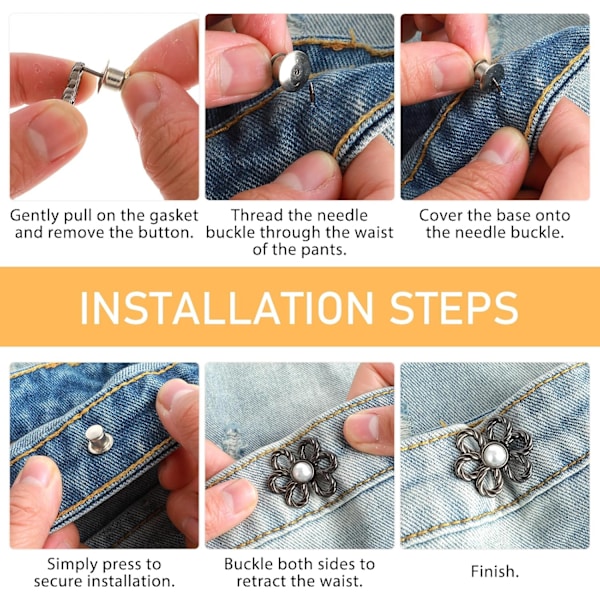 Gently pull on the gasket and remove the button.

Thread the needle buckle through the waist of the pants.

Cover the base onto the needle buckle.

INSTALLATION STEPS

Simply press to secure installation.

Buckle both sides to retract the waist.

Finish.