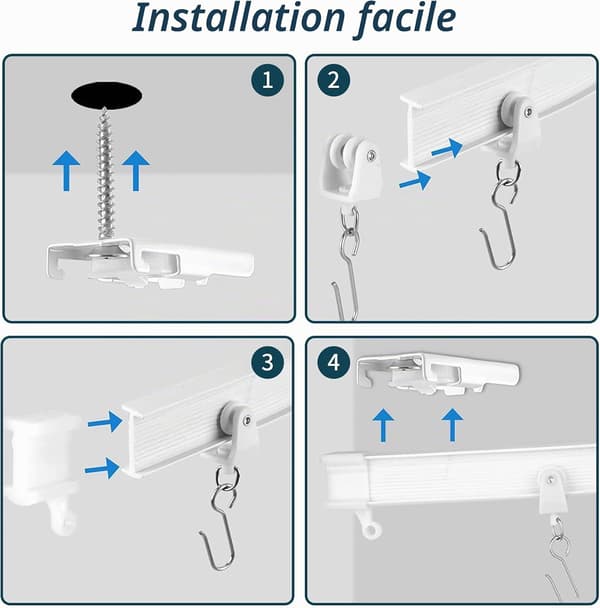 Installation facile

1

2

3

4