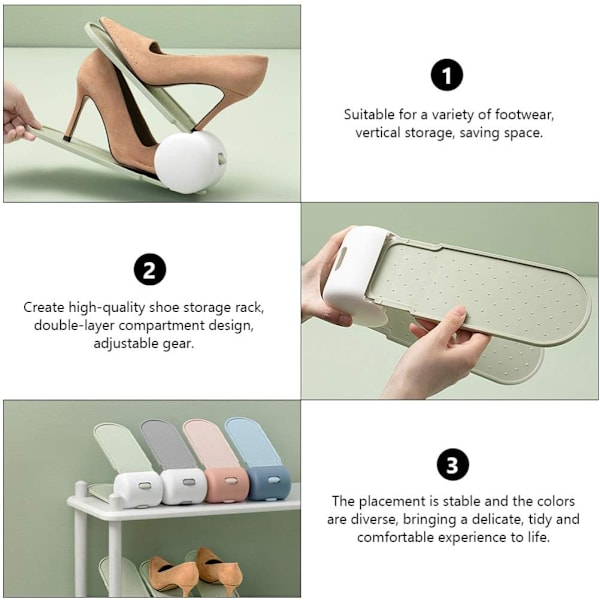 1

Suitable for a variety of footwear, vertical storage, saving space.

2

Create high-quality shoe storage rack, double-layer compartment design, adjustable gear.

3

The placement is stable and the colors are diverse, bringing a delicate, tidy and comfortable experience to life.