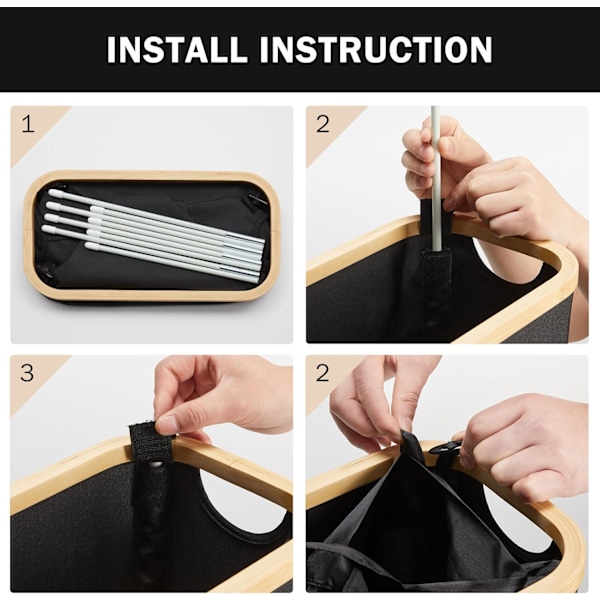 INSTALL INSTRUCTION

1

2

3

2