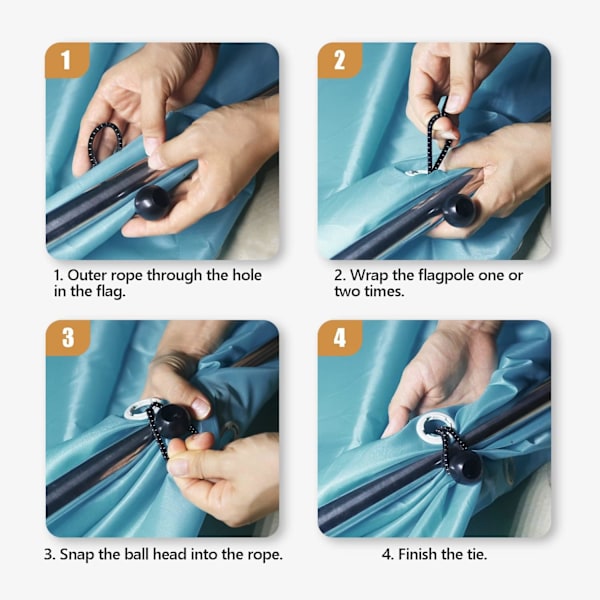 1

1. Outer rope through the hole in the flag.

2

2. Wrap the flagpole one or two times.

3

3. Snap the ball head into the rope.

4

4. Finish the tie.