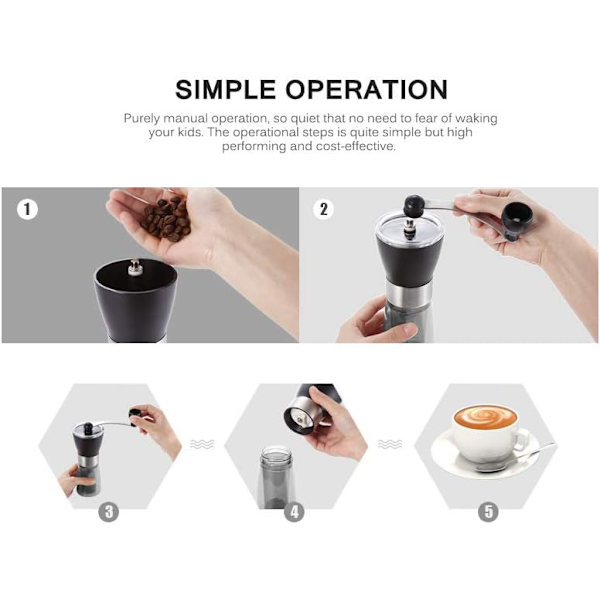 SIMPLE OPERATION

Purely manual operation, so quiet that no need to fear of waking your kids. The operational steps is quite simple but high performing and cost-effective.

1

2

3

4

5