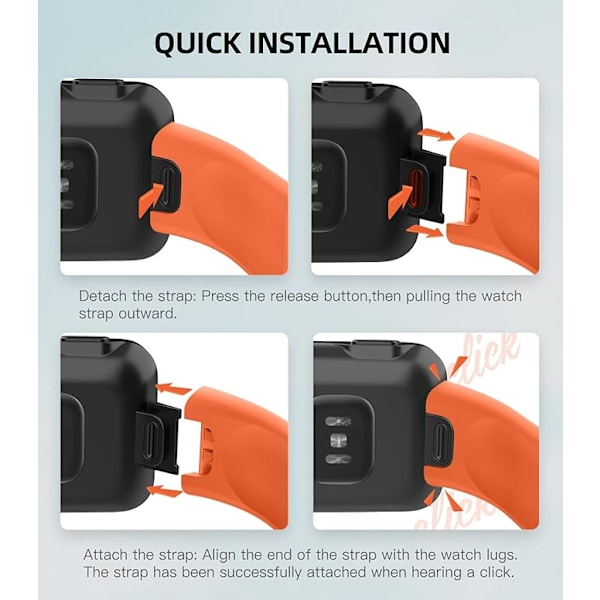 QUICK INSTALLATION

Detach the strap: Press the release button,then pulling the watch strap outward.

click

click

Attach the strap: Align the end of the strap with the watch lugs. The strap has been successfully attached when hearing a click.