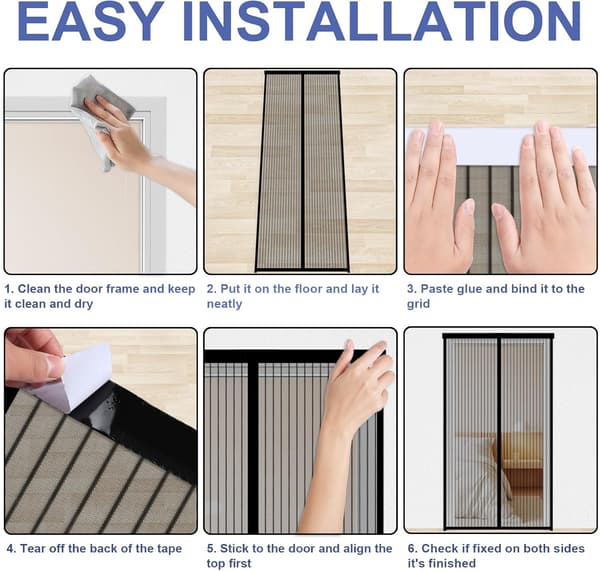 EASY INSTALLATION

1. Clean the door frame and keep it clean and dry

2. Put it on the floor and lay it neatly

3. Paste glue and bind it to the grid

4. Tear off the back of the tape

5. Stick to the door and align the top first

6. Check if fixed on both sides it's finished