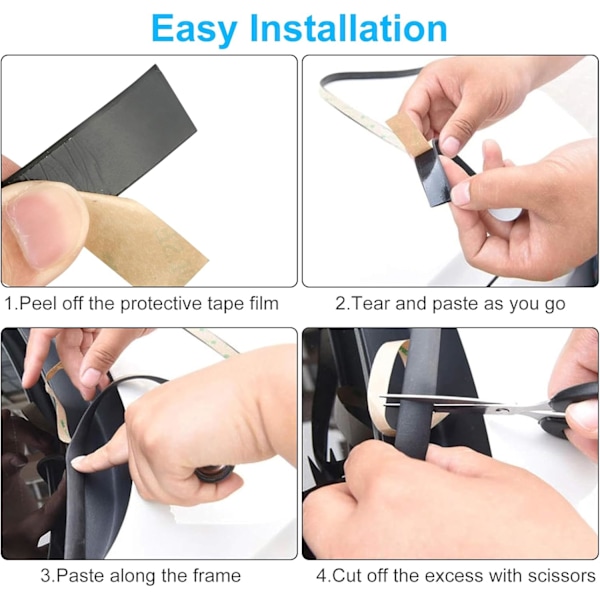 Easy Installation

1.Peel off the protective tape film

2.Tear and paste as you go

3.Paste along the frame

4.Cut off the excess with scissors