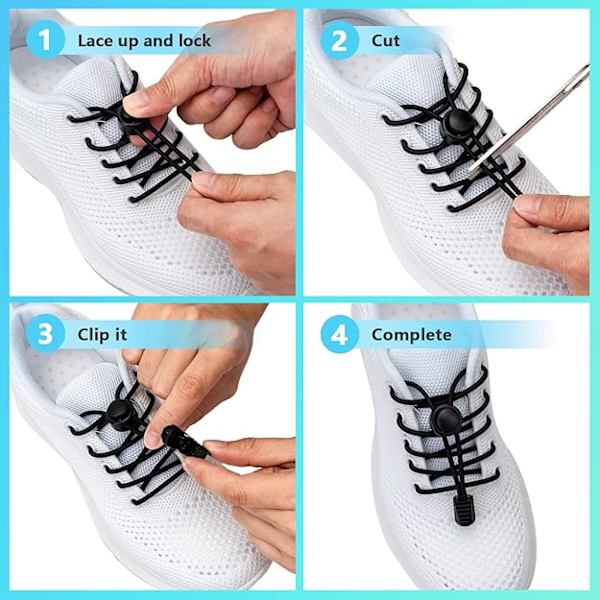 1 Lace up and lock

2 Cut

3 Clip it

4 Complete