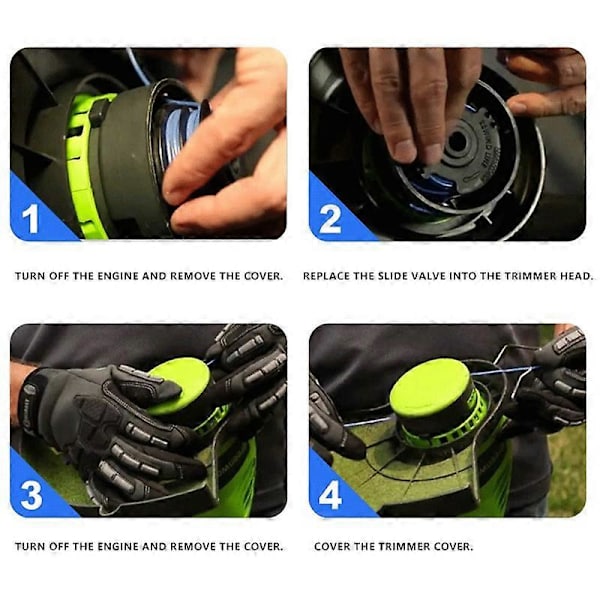 1

TURN OFF THE ENGINE AND REMOVE THE COVER.

2

REPLACE THE SLIDE VALVE INTO THE TRIMMER HEAD.

3

TURN OFF THE ENGINE AND REMOVE THE COVER.

4

COVER THE TRIMMER COVER.