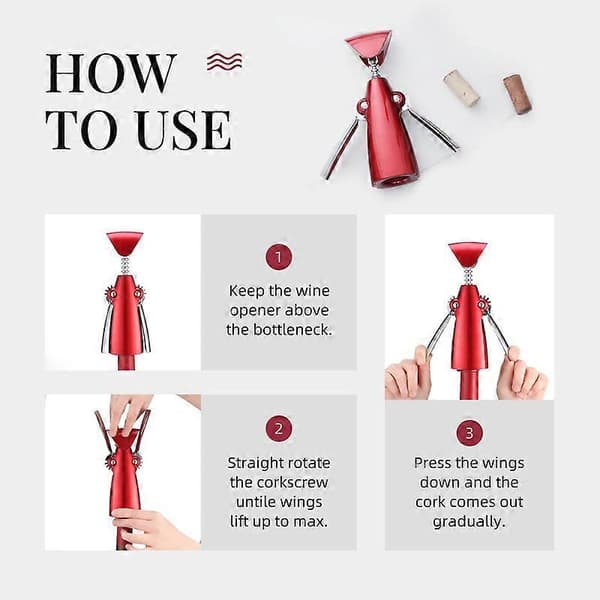 HOW TO USE

1
Keep the wine opener above the bottleneck.

2
Straight rotate the corkscrew untile wings lift up to max.

3
Press the wings down and the cork comes out gradually.