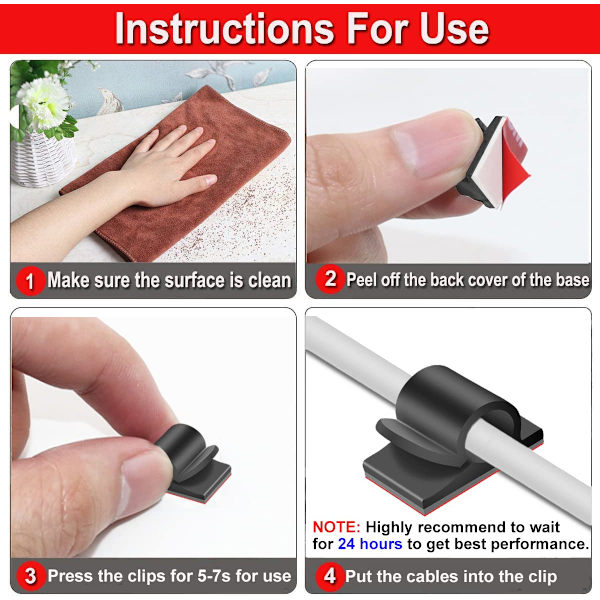 Instructions For Use

1 Make sure the surface is clean

2 Peel off the back cover of the base

3 Press the clips for 5-7s for use

NOTE: Highly recommend to wait for 24 hours to get best performance.

4 Put the cables into the clip