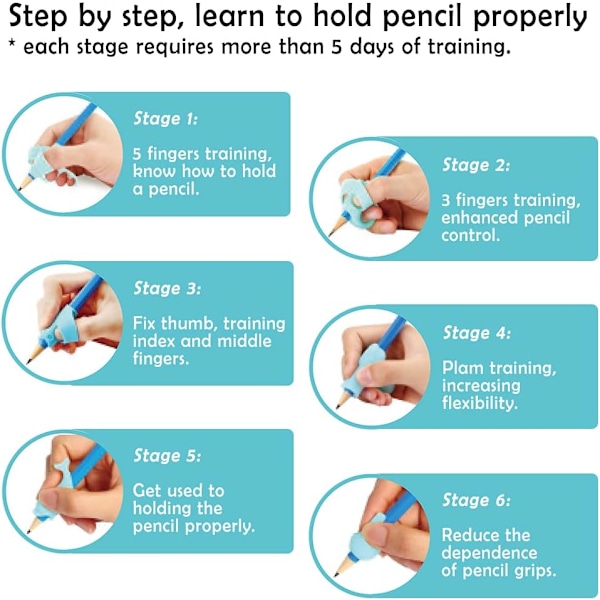 Step by step, learn to hold pencil properly
* each stage requires more than 5 days of training.

Stage 1:
5 fingers training, know how to hold a pencil.

Stage 2:
3 fingers training, enhanced pencil control.

Stage 3:
Fix thumb, training index and middle fingers.

Stage 4:
Plam training, increasing flexibility.

Stage 5:
Get used to holding the pencil properly.

Stage 6:
Reduce the dependence of pencil grips.