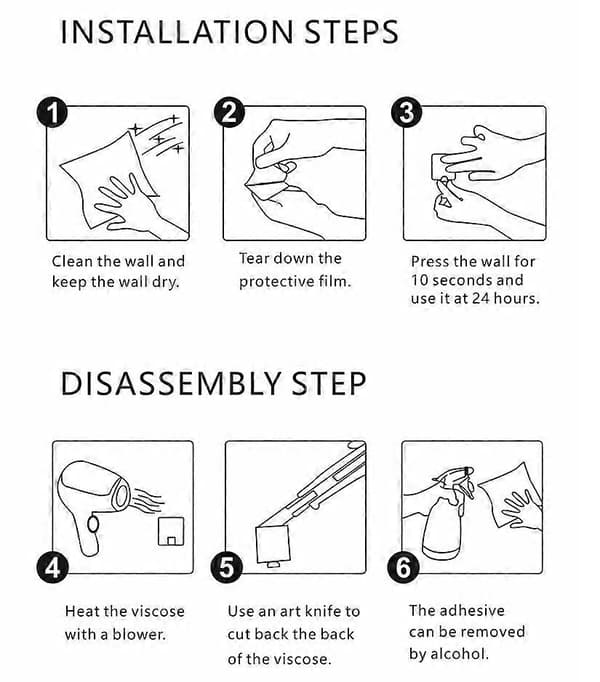 INSTALLATION STEPS

1

Clean the wall and keep the wall dry.

2

Tear down the protective film.

3

Press the wall for 10 seconds and use it at 24 hours.

DISASSEMBLY STEP

4

Heat the viscose with a blower.

5

Use an art knife to cut back the back of the viscose.

6

The adhesive can be removed by alcohol.