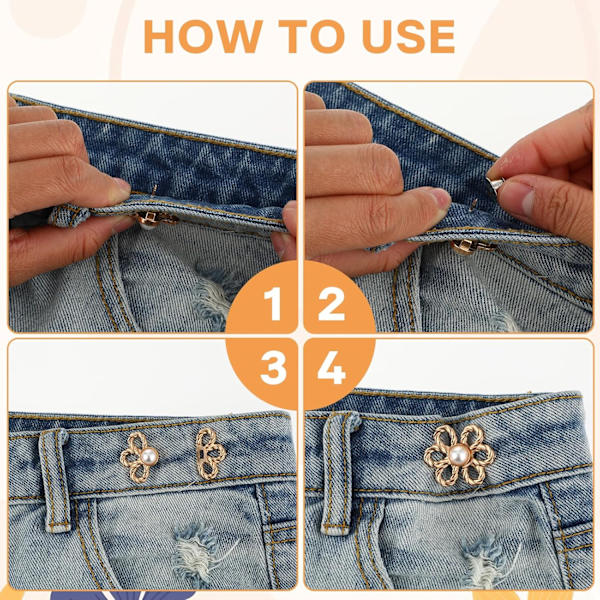 HOW TO USE

1
2
3
4