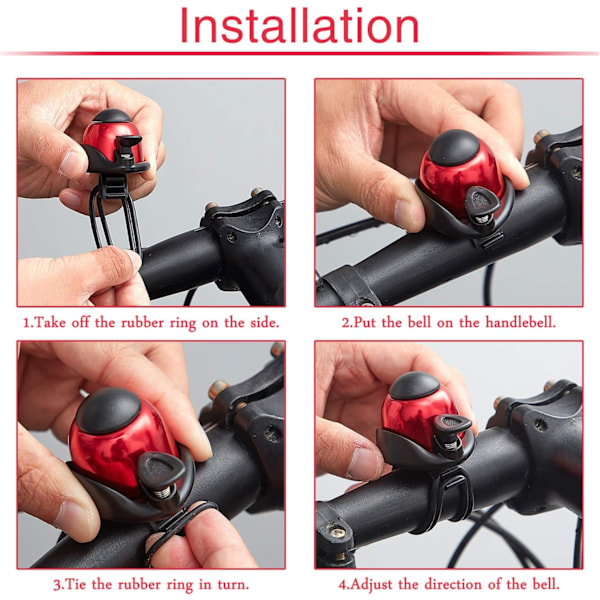 Installation

1.Take off the rubber ring on the side.

2.Put the bell on the handlebell.

3.Tie the rubber ring in turn.

4.Adjust the direction of the bell.