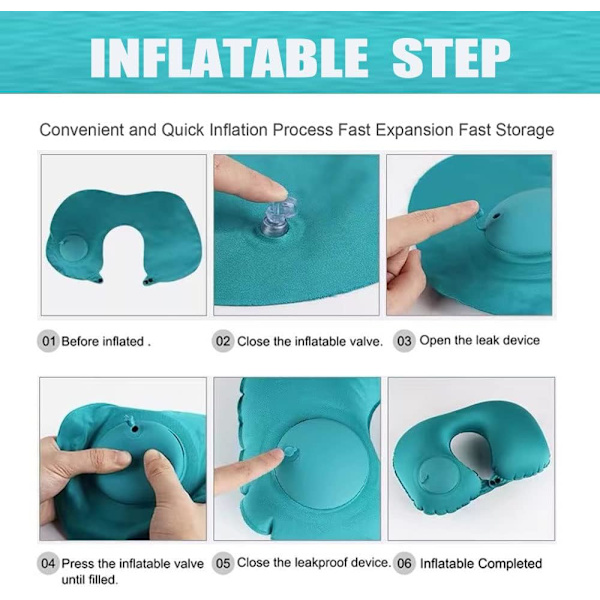 INFLATABLE STEP

Convenient and Quick Inflation Process Fast Expansion Fast Storage

01 Before inflated .

02 Close the inflatable valve.

03 Open the leak device

04 Press the inflatable valve until filled.

05 Close the leakproof device.

06 Inflatable Completed