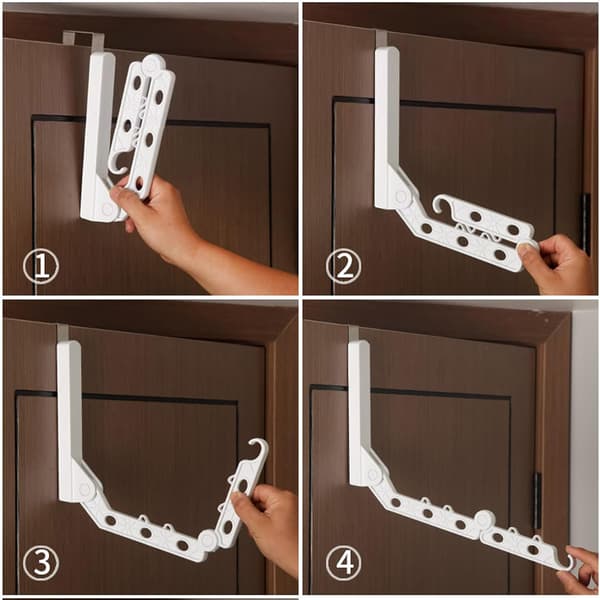 ①

②

③

④