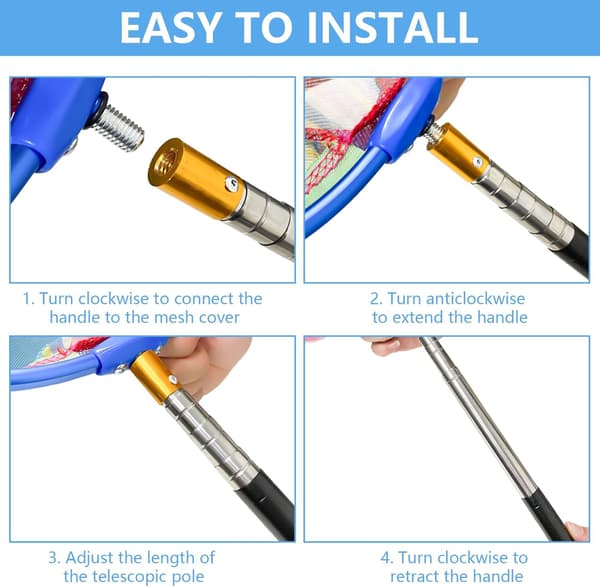 EASY TO INSTALL

1. Turn clockwise to connect the handle to the mesh cover

2. Turn anticlockwise to extend the handle

3. Adjust the length of the telescopic pole

4. Turn clockwise to retract the handle