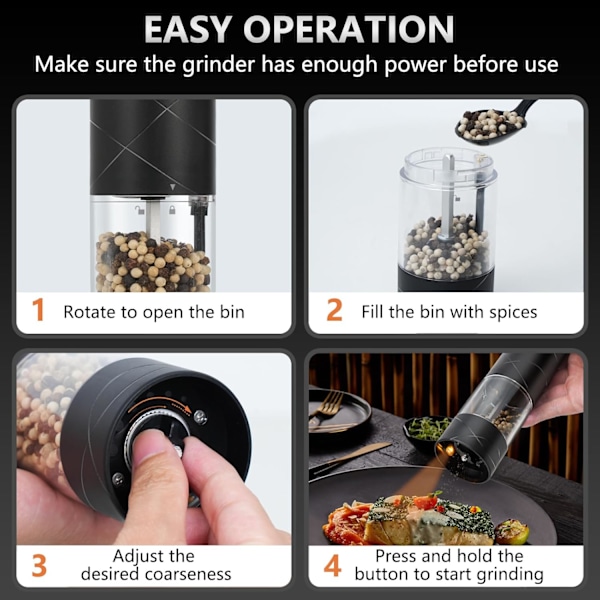 EASY OPERATION
Make sure the grinder has enough power before use

1 Rotate to open the bin

2 Fill the bin with spices

3 Adjust the desired coarseness

4 Press and hold the button to start grinding