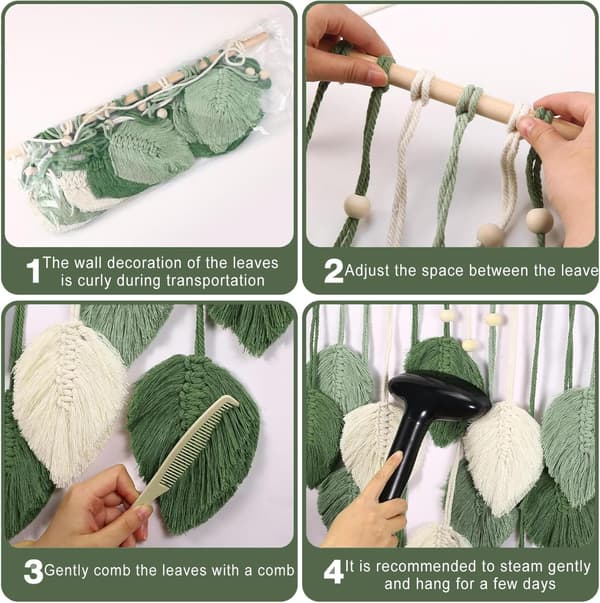 1 The wall decoration of the leaves is curly during transportation

2 Adjust the space between the leave

3 Gently comb the leaves with a comb

4 It is recommended to steam gently and hang for a few days