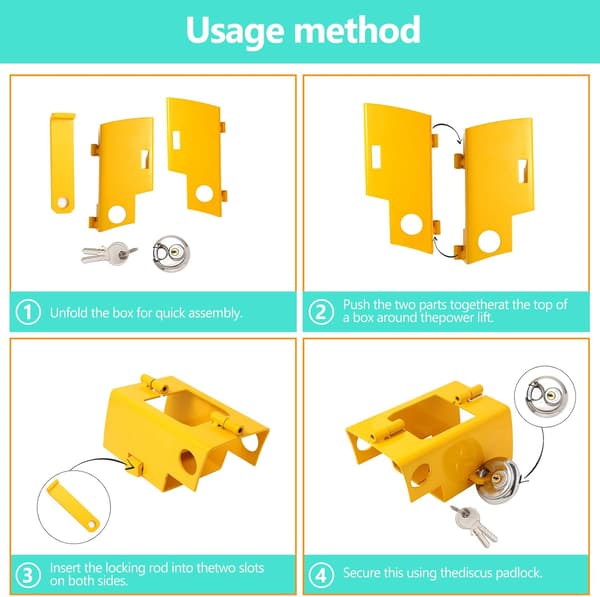 Usage method

1 Unfold the box for quick assembly.

2 Push the two parts togetherat the top of a box around thepower lift.

3 Insert the locking rod into thetwo slots on both sides.

4 Secure this using thediscus padlock.