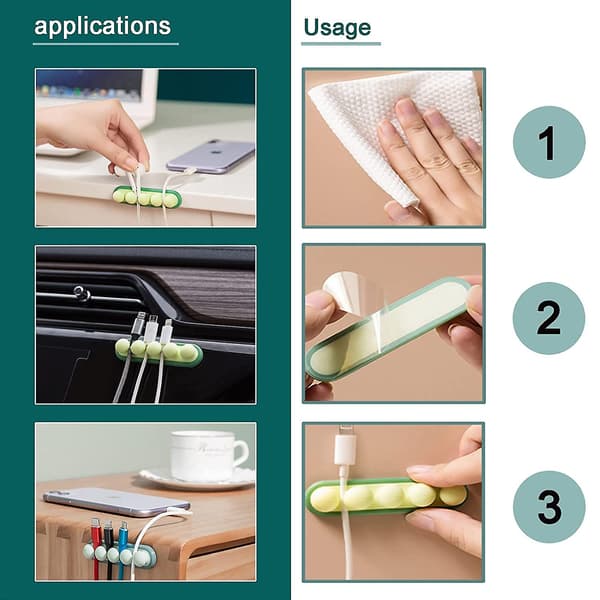 applications

Usage

1

2

3