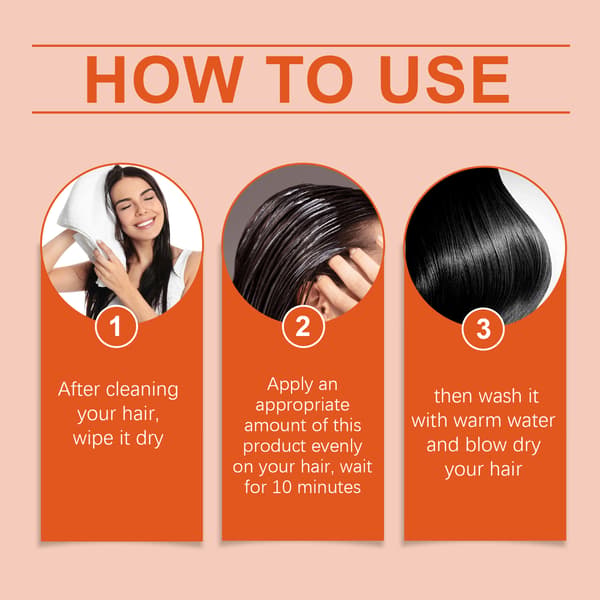 HOW TO USE

1

After cleaning your hair, wipe it dry

2

Apply an appropriate amount of this product evenly on your hair, wait for 10 minutes

3

then wash it with warm water and blow dry your hair