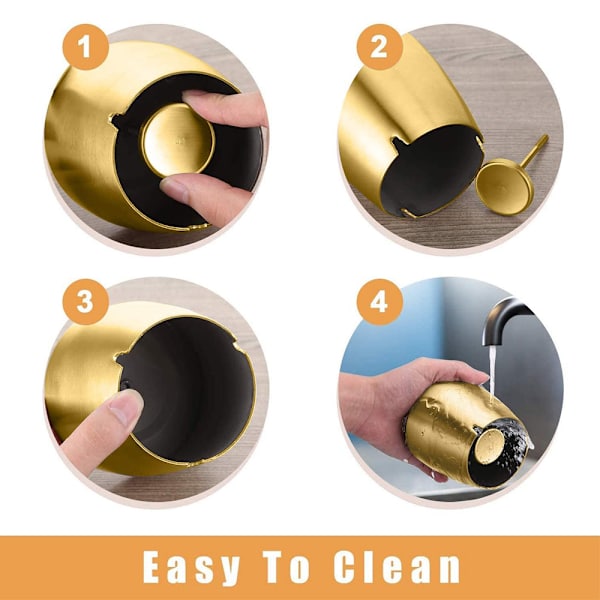 1

2

3

4

Easy To Clean