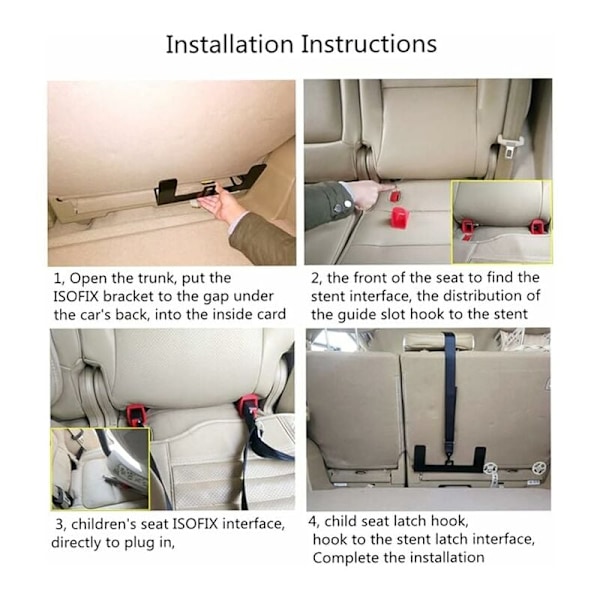 Installation Instructions

1, Open the trunk, put the ISOFIX bracket to the gap under the car's back, into the inside card

2, the front of the seat to find the stent interface, the distribution of the guide slot hook to the stent

3, children's seat ISOFIX interface, directly to plug in,

4, child seat latch hook, hook to the stent latch interface, Complete the installation