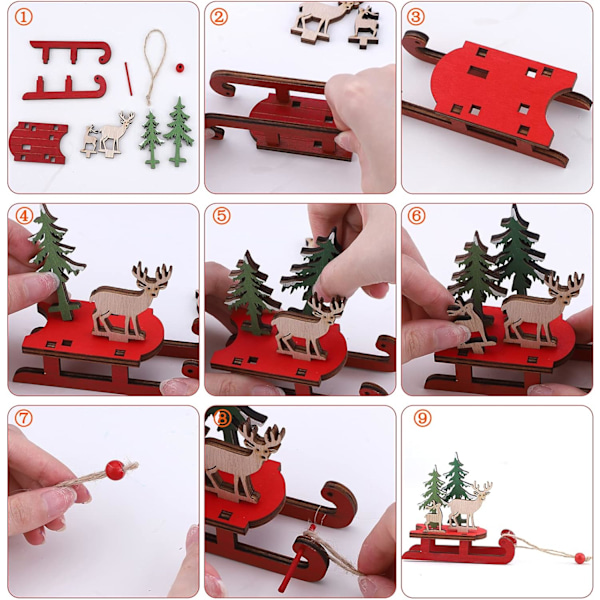 ①
②
③
④
⑤
⑥
⑦
⑧
⑨